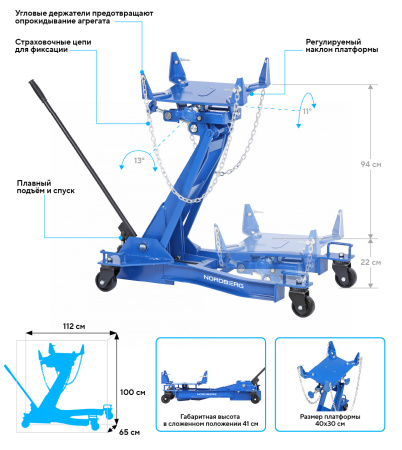 Угловые держатели предотвращают опрокидывание агрегата

Страховочные цепи для фиксации

Регулируемый наклон платформы

11°

13°

94 см

Плавный подъём и спуск

22 см

NORDBERG

112 см

100 см

65 см

NORDBERG

Габаритная высота в сложенном положении 41 см

Размер платформы 40х30 см