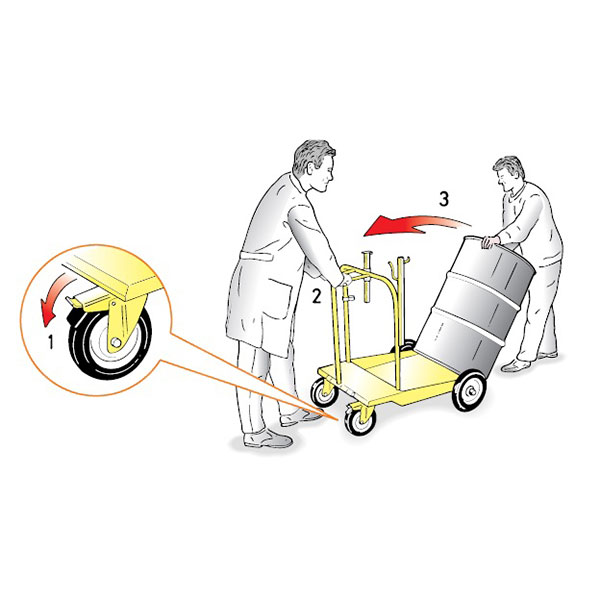 3
2
1