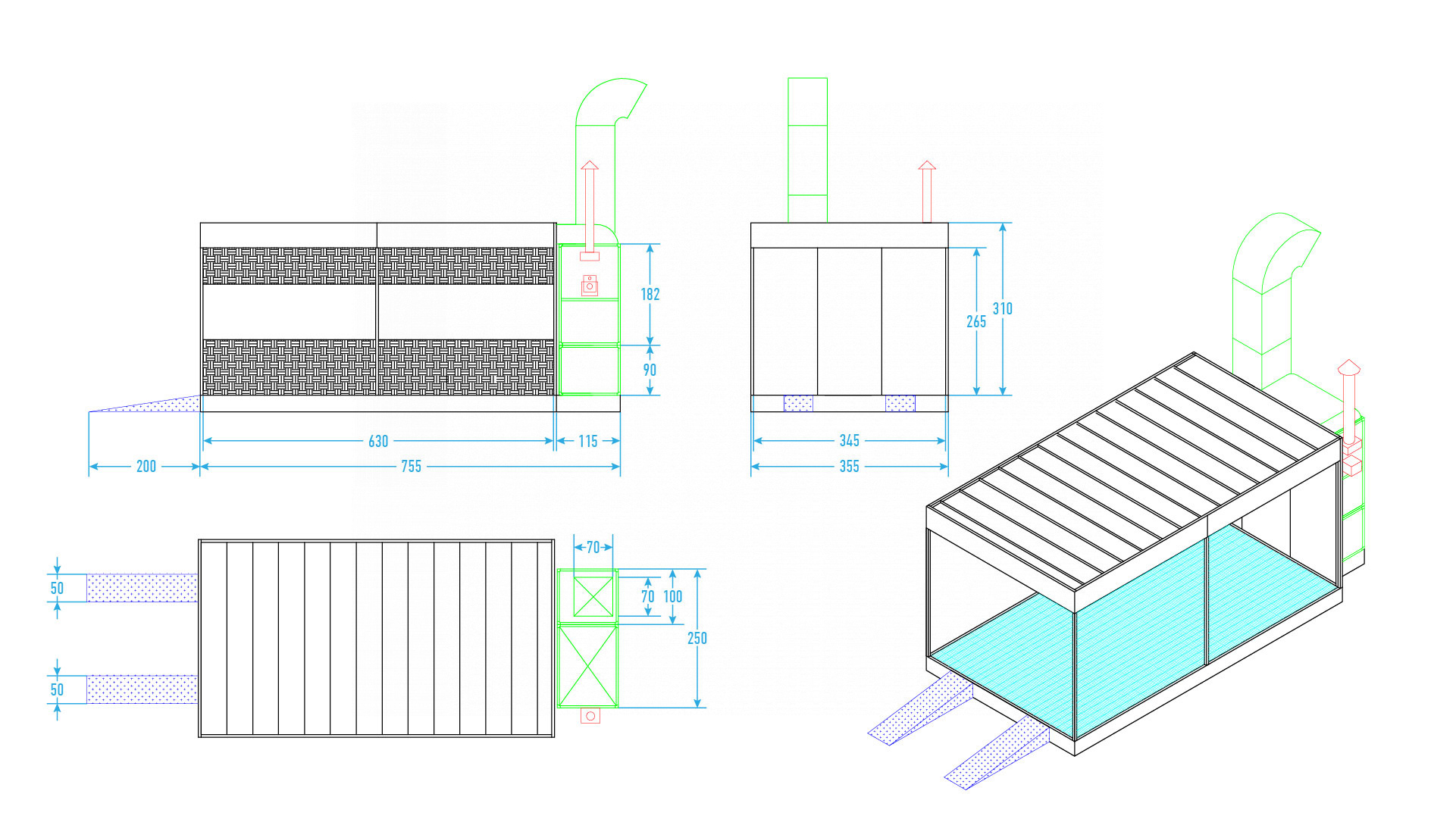 182
90
630
115
200
755
265
310
345
355
70
50
70
100
250
50