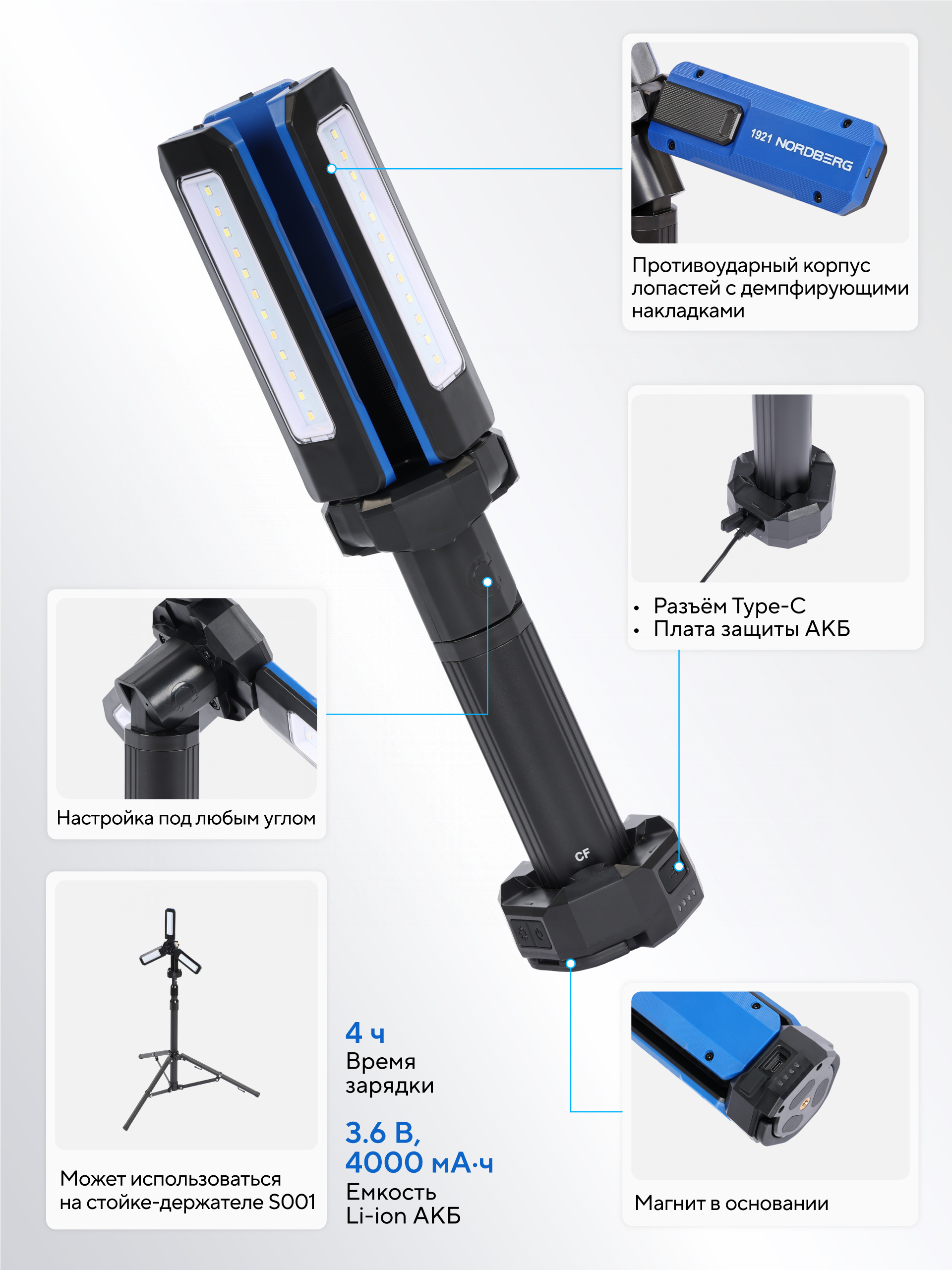 1921 NORDBERG

Противоударный корпус лопастей с демпфирующими накладками

• Разъём Type-C
• Плата защиты АКБ

Настройка под любым углом

CF

Может использоваться на стойке-держателе S001

4 ч
Время зарядки

3.6 В,
4000 мА·ч
Емкость Li-ion АКБ

Магнит в основании